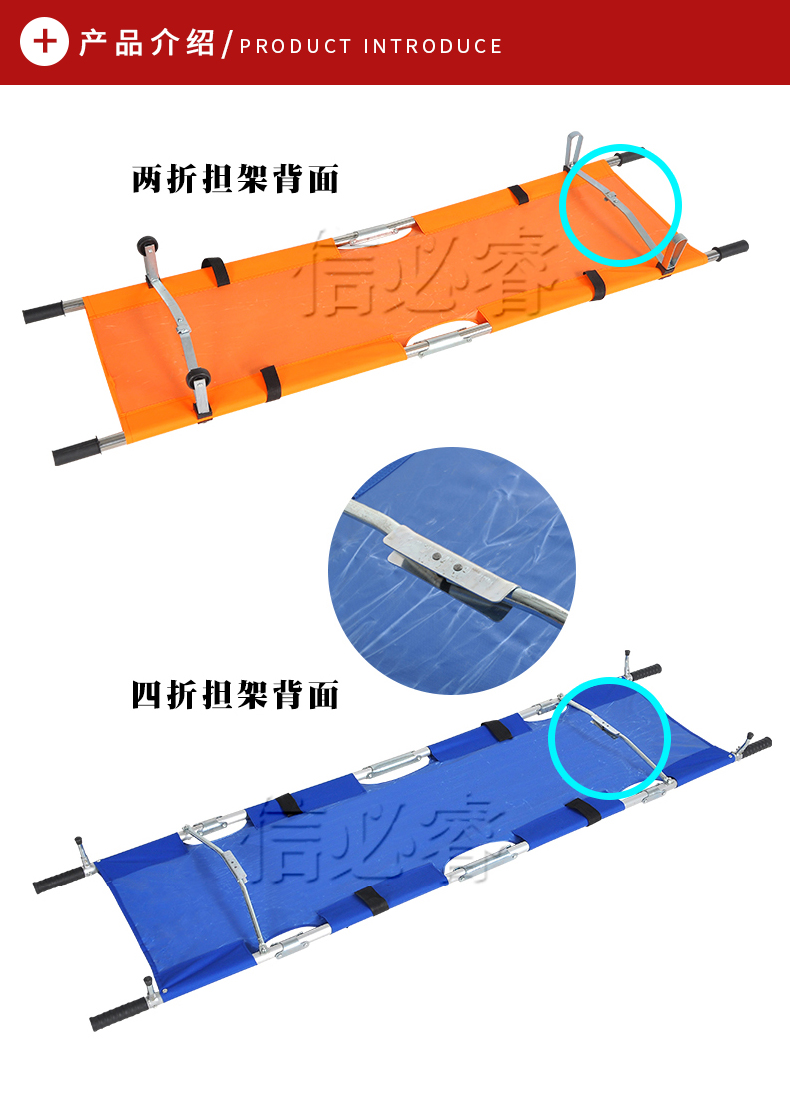 产品介绍/PRODUCT INTRODUCE

两折担架背面

信必睿

四折担架背面

信必睿