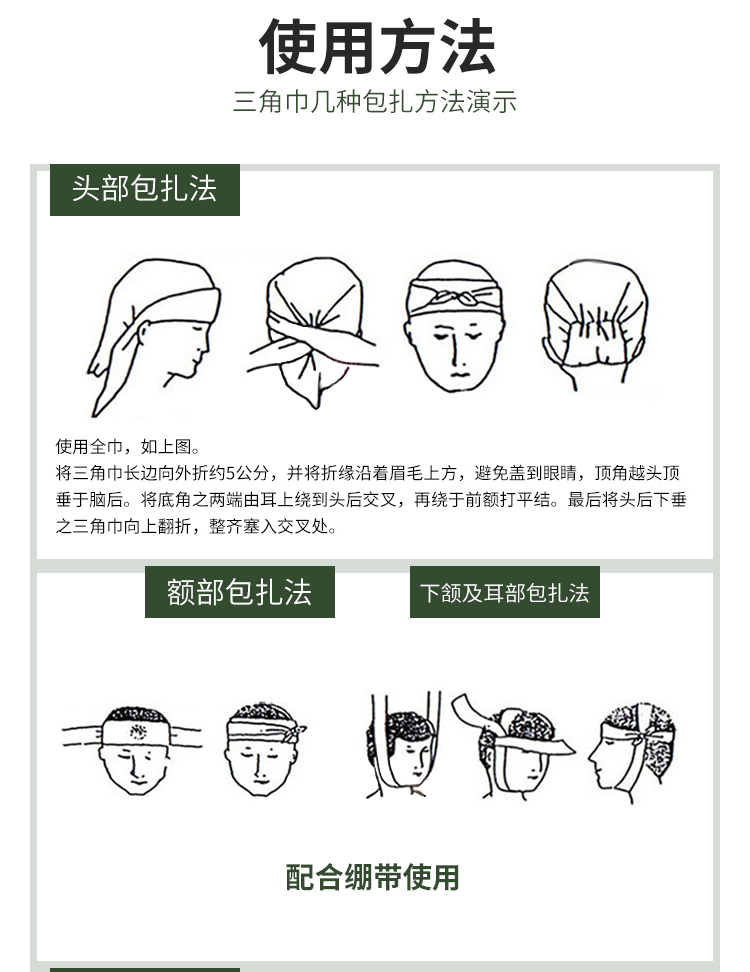 使用方法

三角巾几种包扎方法演示

头部包扎法

使用全巾，如上图。
将三角巾长边向外折约5公分，并将折缘沿着眉毛上方，避免盖到眼睛，顶角越头顶垂于脑后。将底角之两端由耳上绕到头后交叉，再绕于前额打平结。最后将头后下垂之三角巾向上翻折，整齐塞入交叉处。

额部包扎法

下颌及耳部包扎法

配合绷带使用