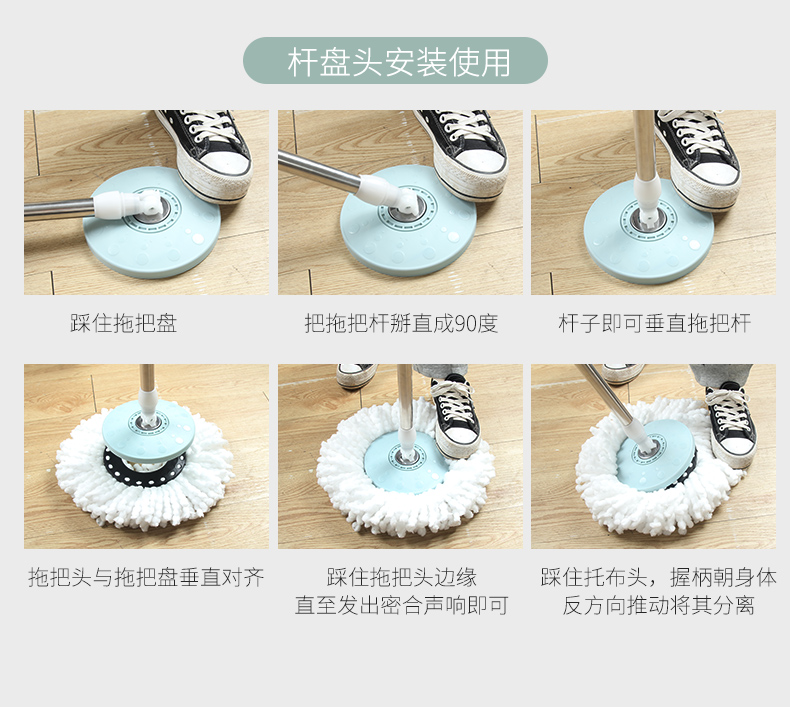 杆盘头安装使用

踩住拖把盘

把拖把杆掰直成90度

杆子即可垂直拖把杆

拖把头与拖把盘垂直对齐

踩住拖把头边缘
直至发出密合声响即可

踩住托布头，握柄朝身体
反方向推动将其分离